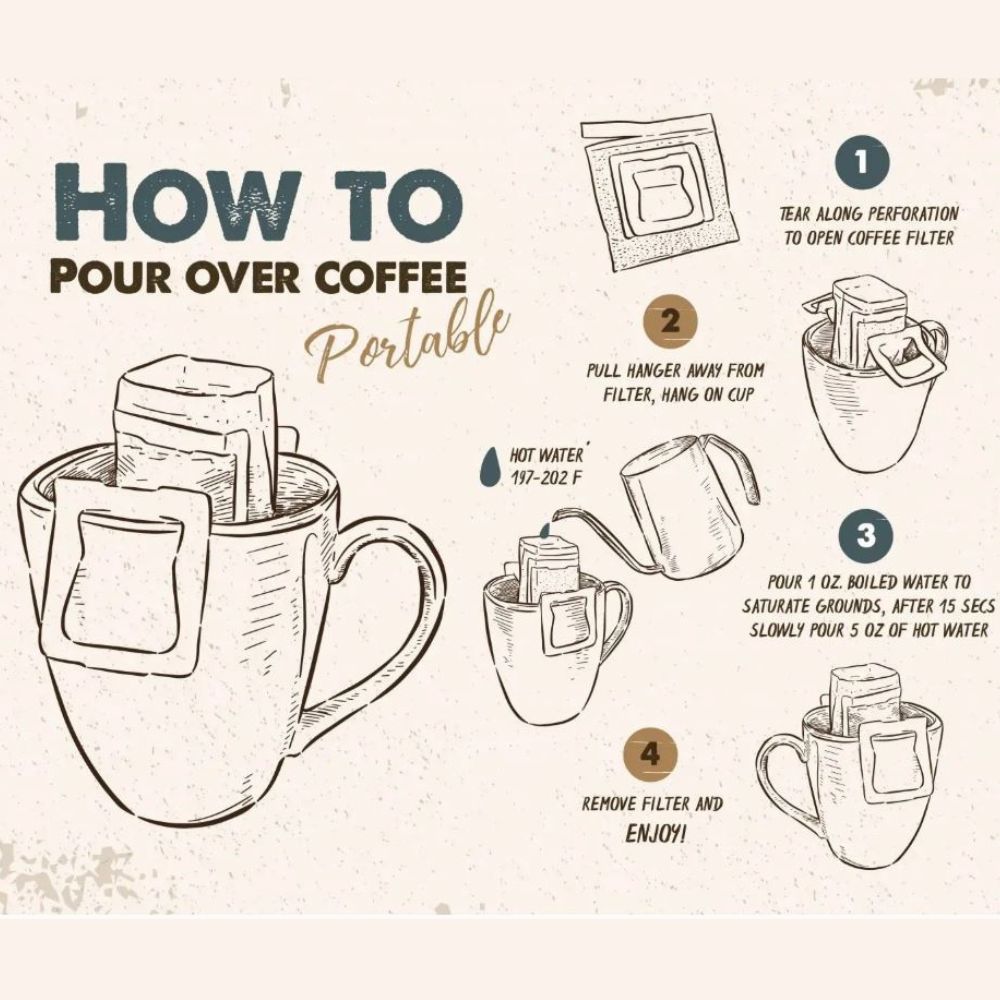 HOW TO
POUR OVER COFFEE
Portable

1
TEAR ALONG PERFORATION TO OPEN COFFEE FILTER

2
PULL HANGER AWAY FROM FILTER, HANG ON CUP

HOT WATER 197-202 F

3
POUR 1 OZ. BOILED WATER TO SATURATE GROUNDS, AFTER 15 SECS SLOWLY POUR 5 OZ OF HOT WATER

4
REMOVE FILTER AND ENJOY!